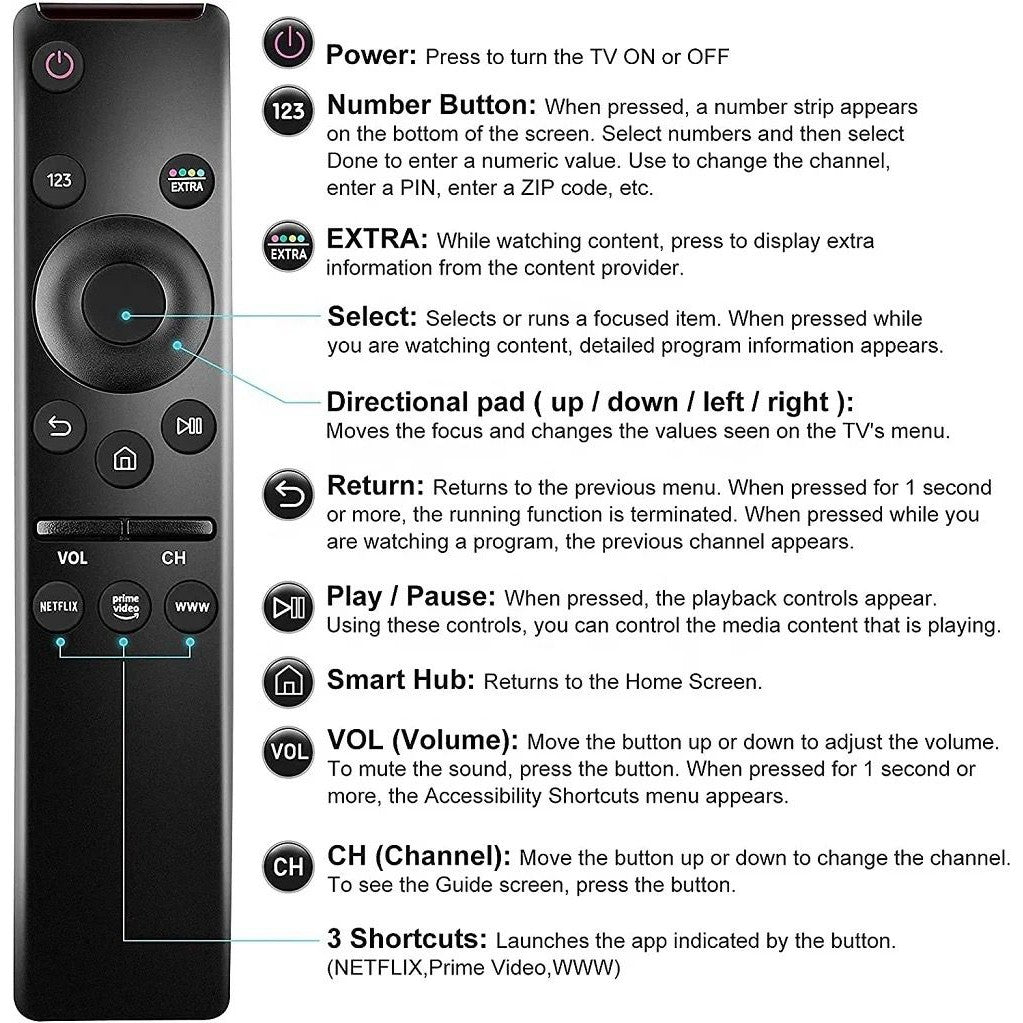 123
EXTRA
VOL
CH
NETFLIX
prime video
WWW

Power: Press to turn the TV ON or OFF

123 Number Button: When pressed, a number strip appears on the bottom of the screen. Select numbers and then select Done to enter a numeric value. Use to change the channel, enter a PIN, enter a ZIP code, etc.

EXTRA EXTRA: While watching content, press to display extra information from the content provider.

Select: Selects or runs a focused item. When pressed while you are watching content, detailed program information appears.

Directional pad ( up / down / left / right ): Moves the focus and changes the values seen on the TV's menu.

Return: Returns to the previous menu. When pressed for 1 second or more, the running function is terminated. When pressed while you are watching a program, the previous channel appears.

Play / Pause: When pressed, the playback controls appear. Using these controls, you can control the media content that is playing.

Smart Hub: Returns to the Home Screen.

VOL VOL (Volume): Move the button up or down to adjust the volume. To mute the sound, press the button. When pressed for 1 second or more, the Accessibility Shortcuts menu appears.

CH CH (Channel): Move the button up or down to change the channel. To see the Guide screen, press the button.

3 Shortcuts: Launches the app indicated by the button. (NETFLIX,Prime Video,WWW)